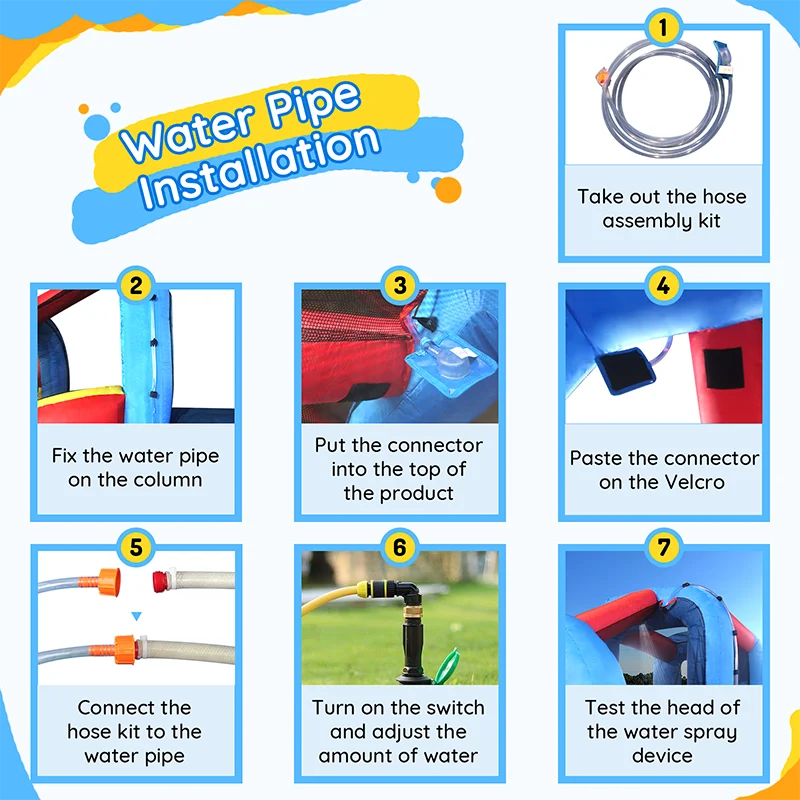 Water Pipe Installation

1

Take out the hose assembly kit

2

Fix the water pipe on the column

3

Put the connector into the top of the product

4

Paste the connector on the Velcro

5

Connect the hose kit to the water pipe

6

Turn on the switch and adjust the amount of water

7

Test the head of the water spray device